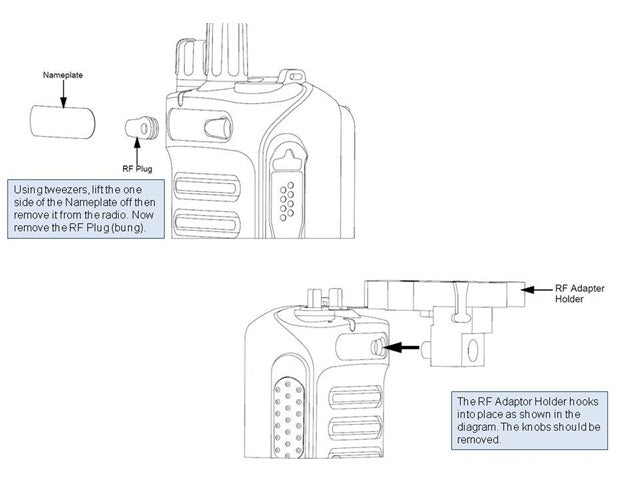 Nameplate

RF Plug

Using tweezers, lift the one side of the Nameplate off then remove it from the radio. Now remove the RF Plug (bung).

RF Adapter Holder

The RF Adaptor Holder hooks into place as shown in the diagram. The knobs should be removed.